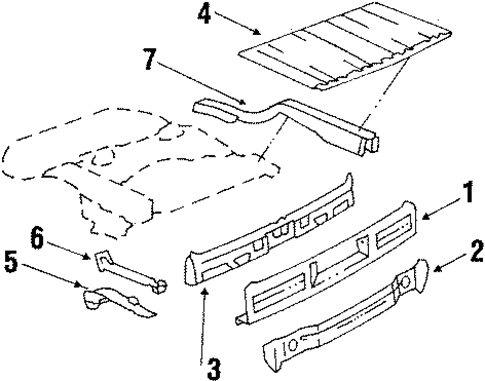 4
7
1
6
2
5
3