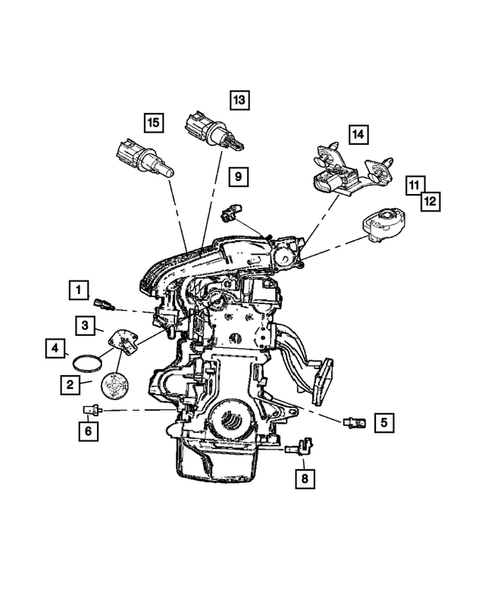 13
15
14
9
11
12
1
3
4
2
6
5
8