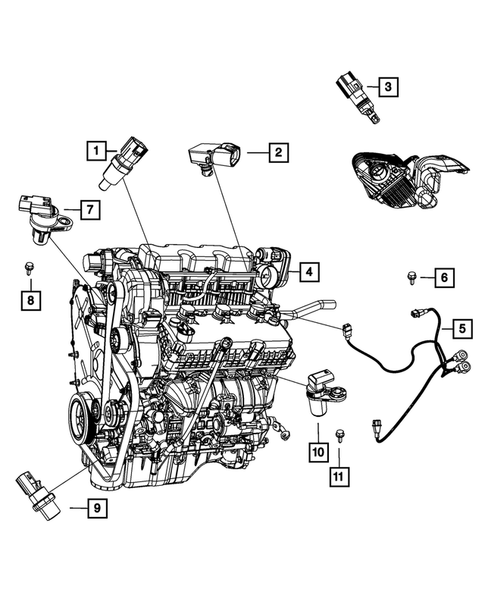 3
1
2
7
4
6
8
5
10
11
9