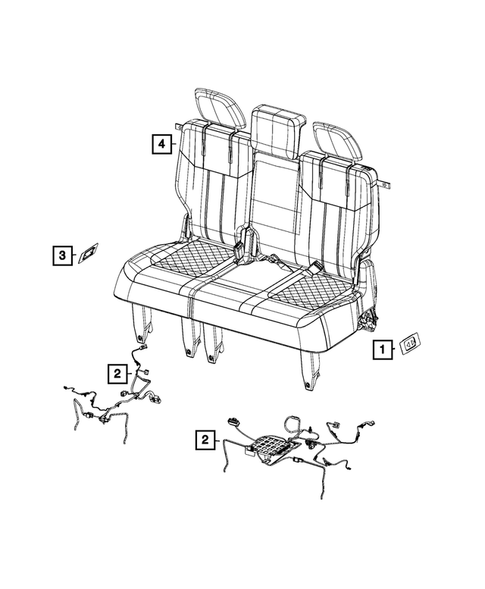 4
3
1
2
2