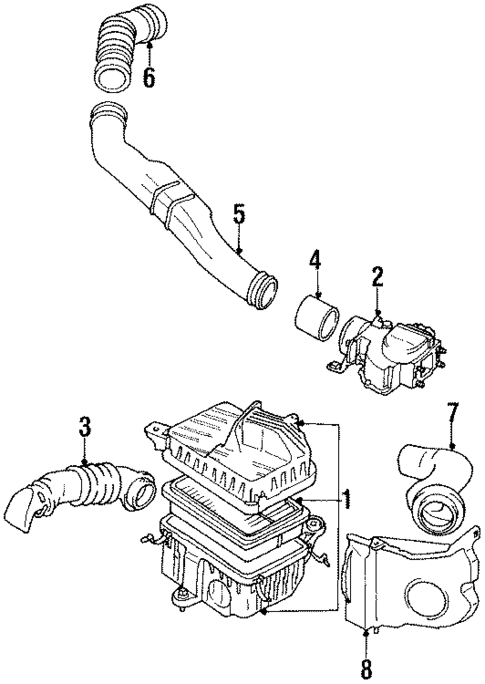 6
5
4
2
3
7
1
8