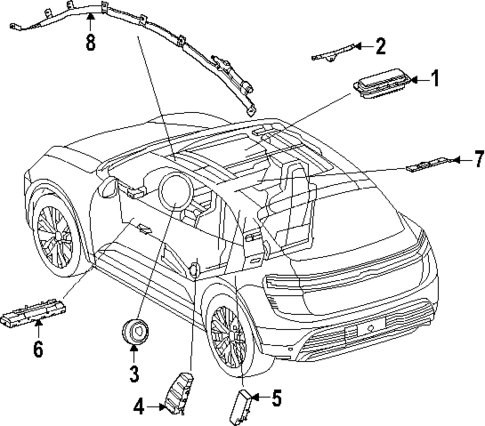 8
2
1
7
6
3
4
5