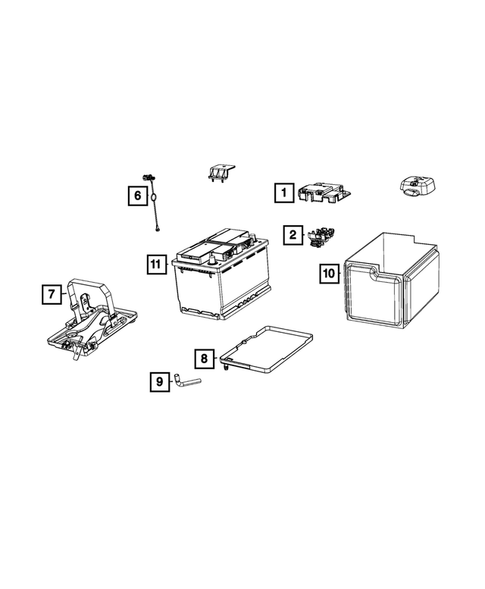 6
1
2
11
10
7
8
9