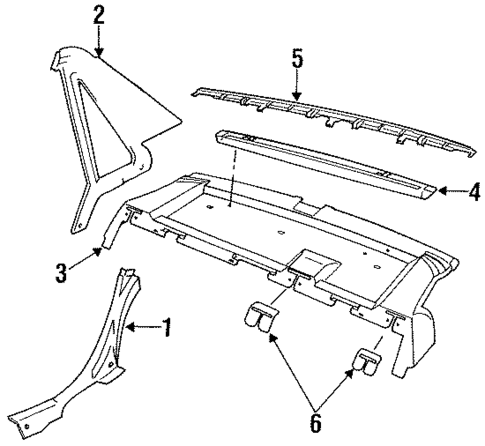 2
5
4
3
1
6