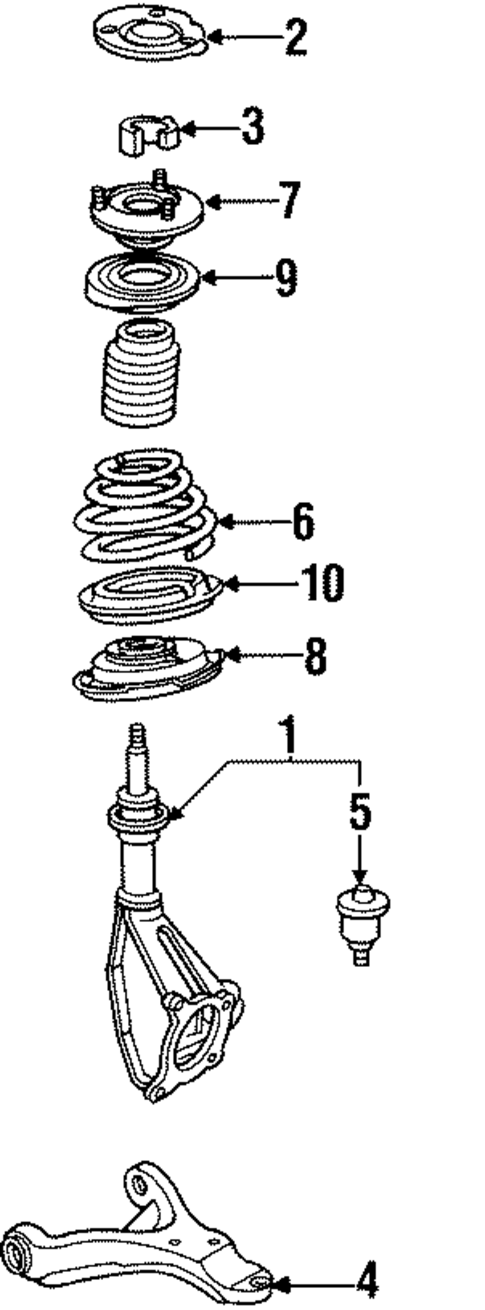 2
3
7
9
6
10
8
1
5
4