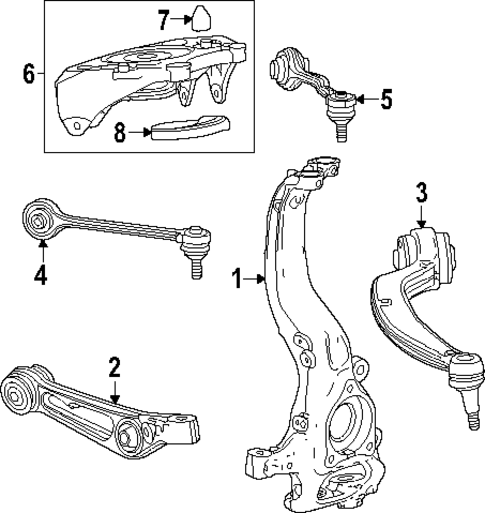 7
6
5
8
3
4
1
2