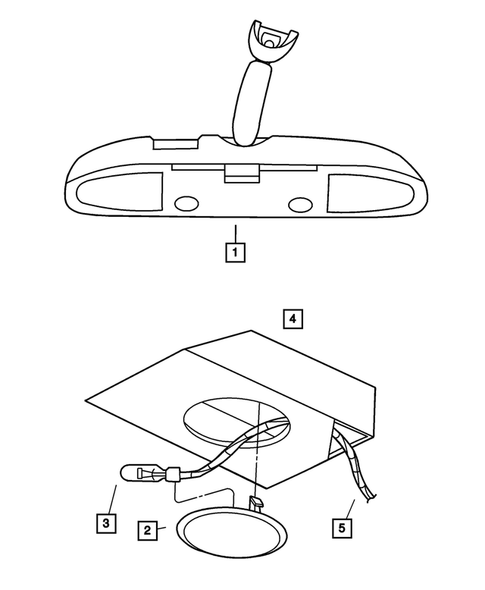 1

4

3

2

5