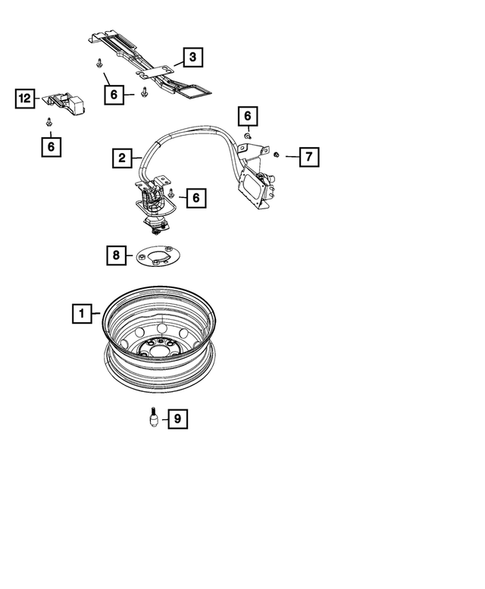 3
12
6
6
6
2
7
6
8
1
9