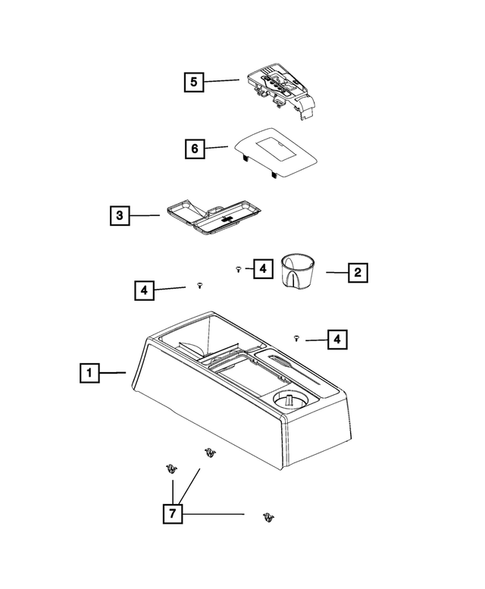 5
6
3
4
2
4
4
1
7