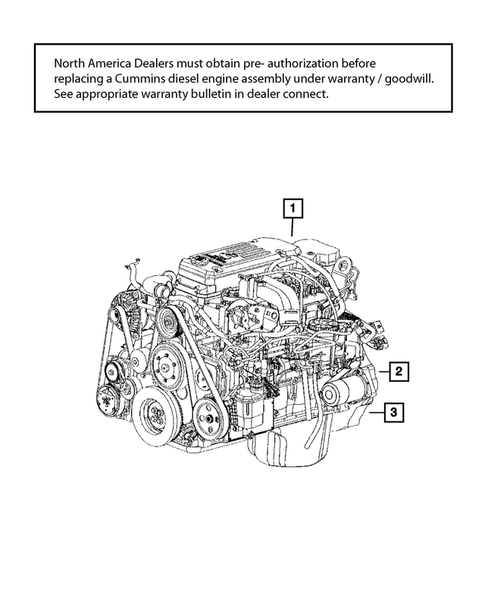 North America Dealers must obtain pre- authorization before replacing a Cummins diesel engine assembly under warranty / goodwill. See appropriate warranty bulletin in dealer connect.

1

2

3