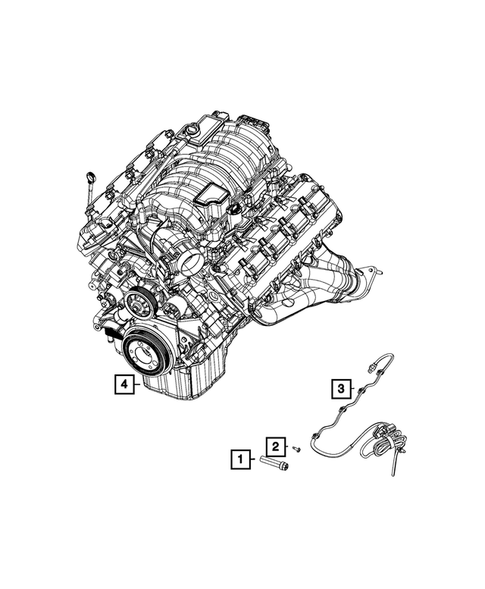 4
3
2
1