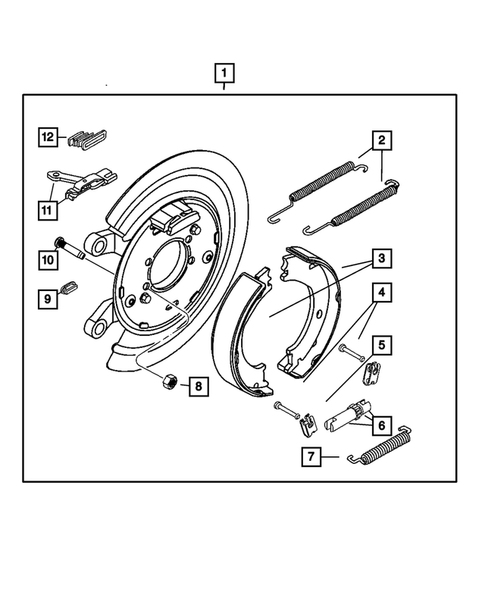 1
12
2
11
10
3
9
4
5
8
6
7