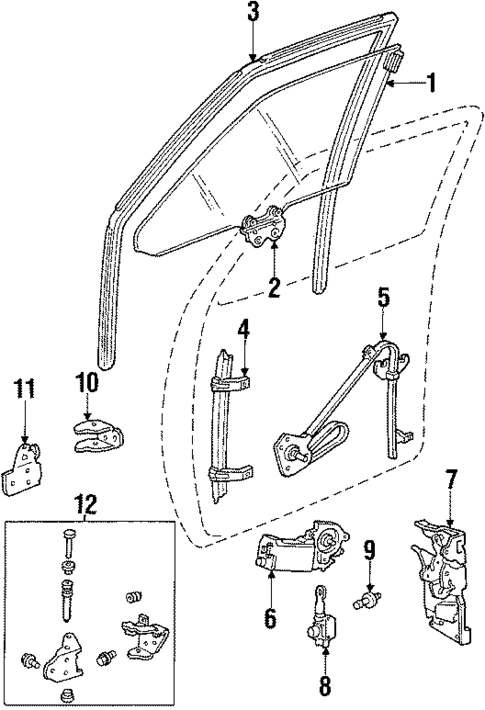 3
1
2
5
4
11
10
7
12
9
6
8