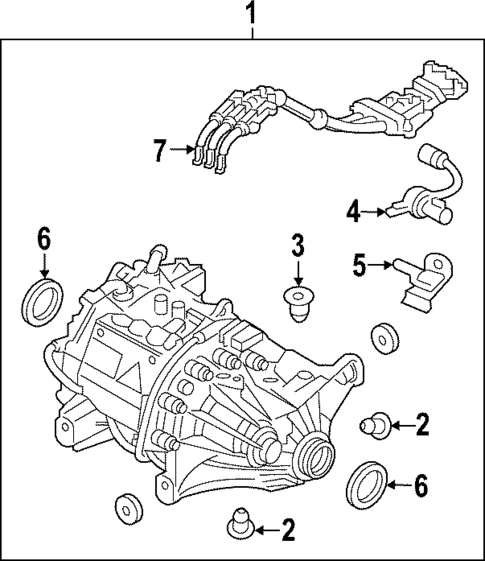 1
7
4
6
3
5
2
6
2