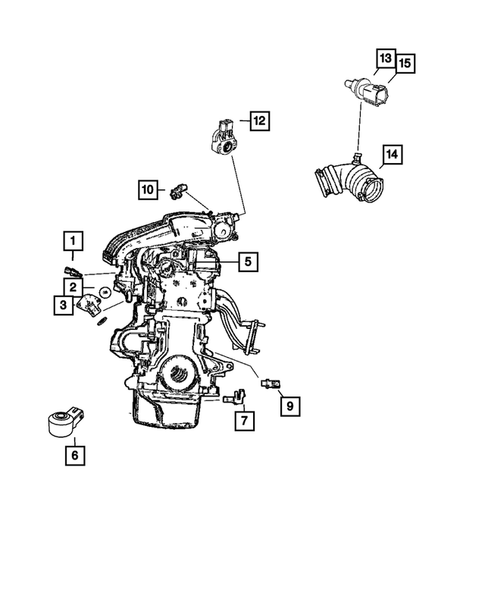 13
15
12
14
10
1
5
2
3
9
7
6