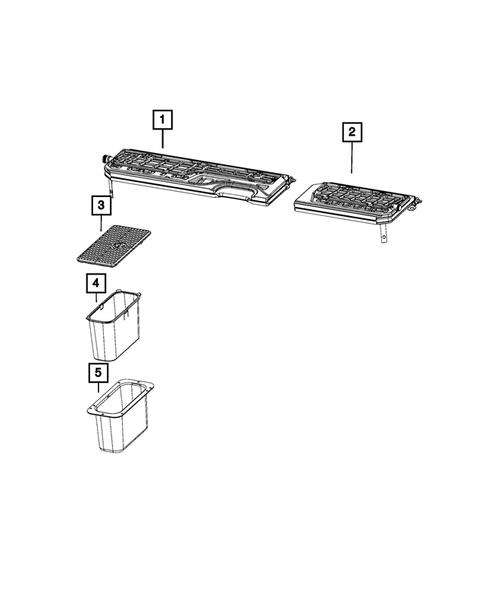 1
2
3
4
5