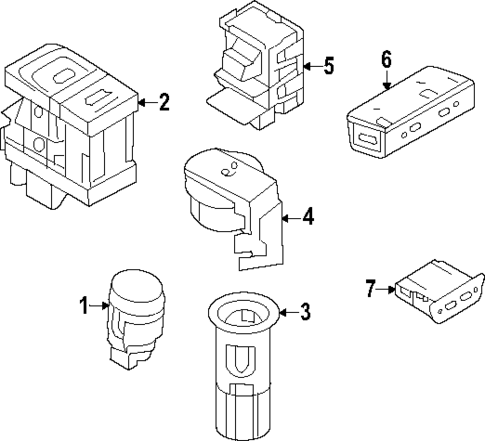 5
6
2
4
7
1
3