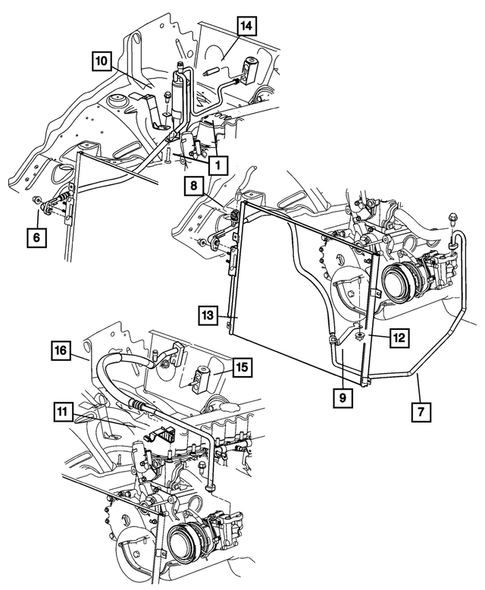 14
10
1
8
6
13
12
16
15
9
7
11