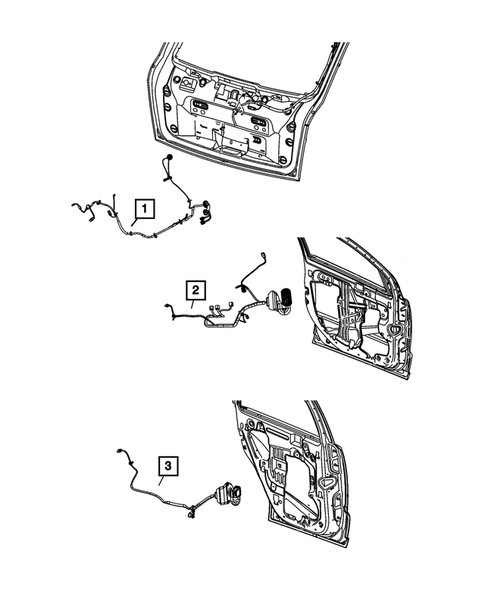 1

2

3