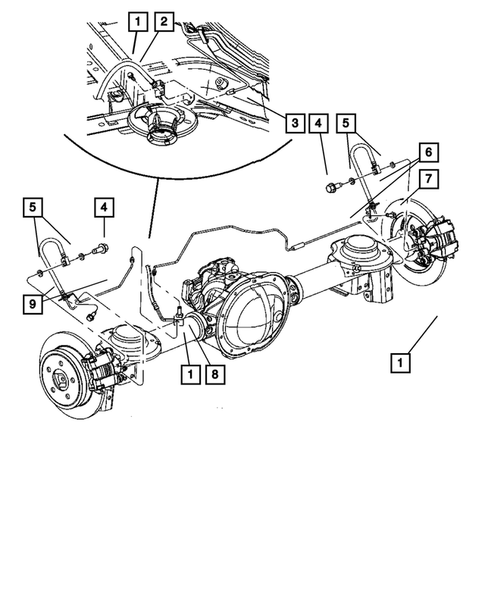 1
2
3
4
5
6
7
5
4
9
1
8
1