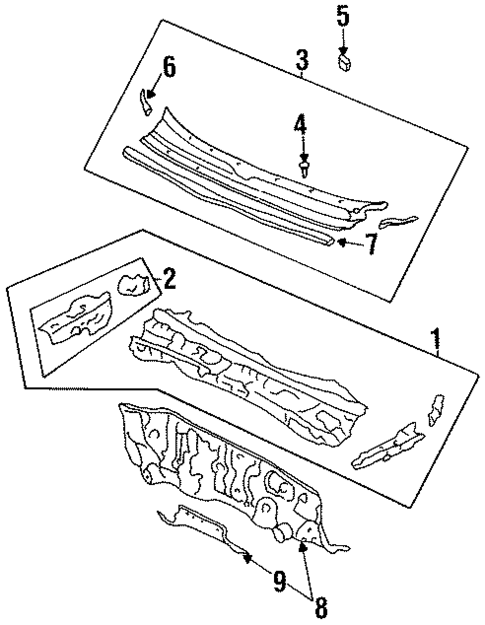 5
3
6
4
7
2
1
9
8