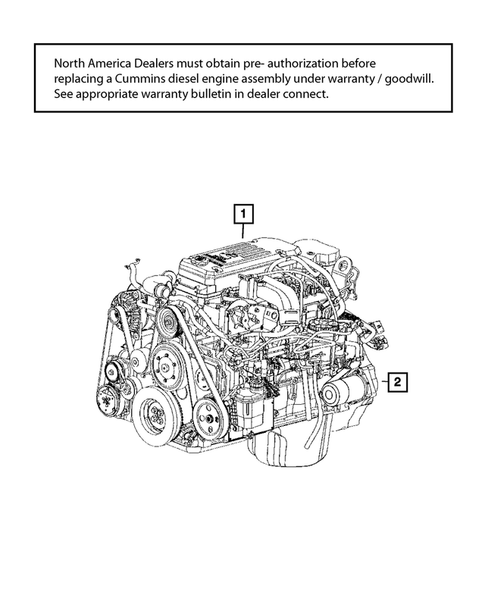 North America Dealers must obtain pre- authorization before replacing a Cummins diesel engine assembly under warranty / goodwill. See appropriate warranty bulletin in dealer connect.

1

2