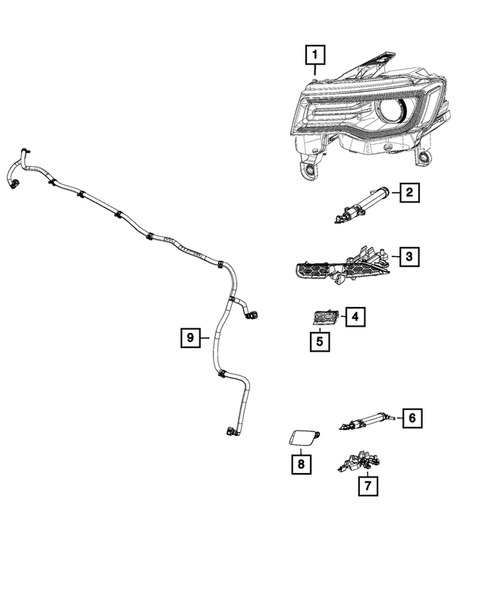 1
2
3
4
5
9
6
8
7