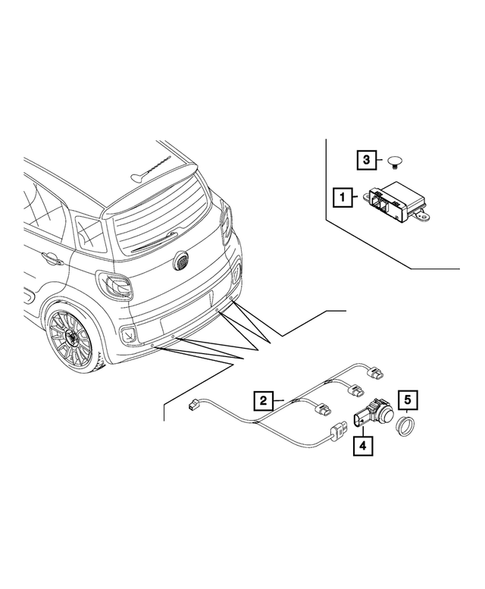 3
1
2
5
4