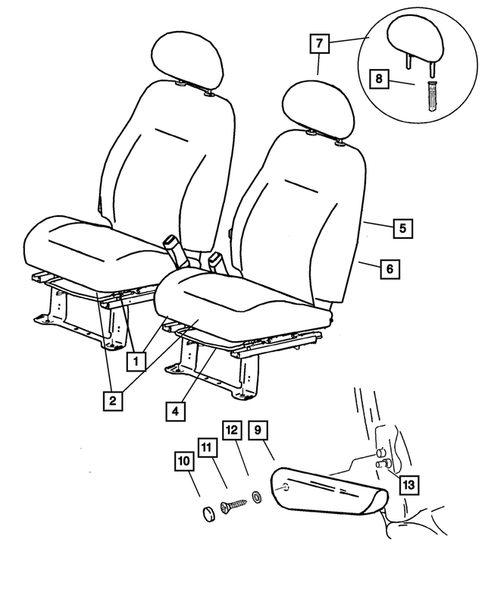 7
8
5
6
1
2
4
12
9
11
10
13