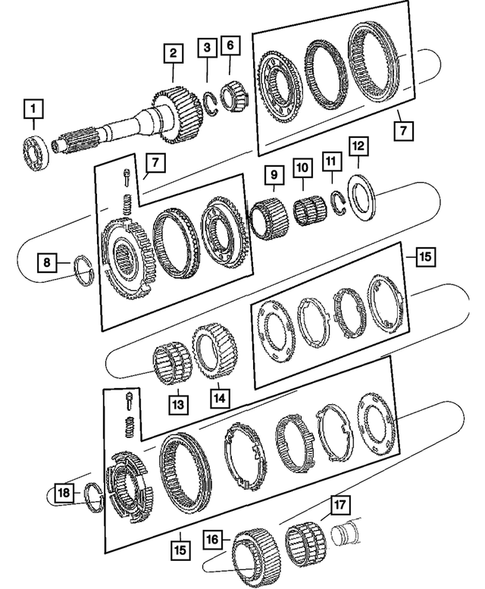 2
3
6
1
7
7
9
10
11
12
8
15
13
14
18
15
16
17