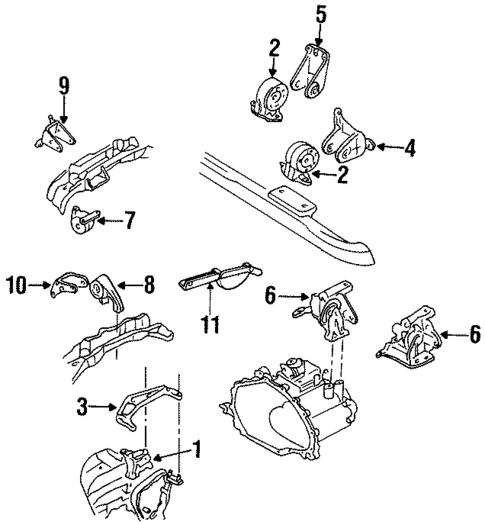 5
2
9
4
2
7
10
8
11
6
6
3
1