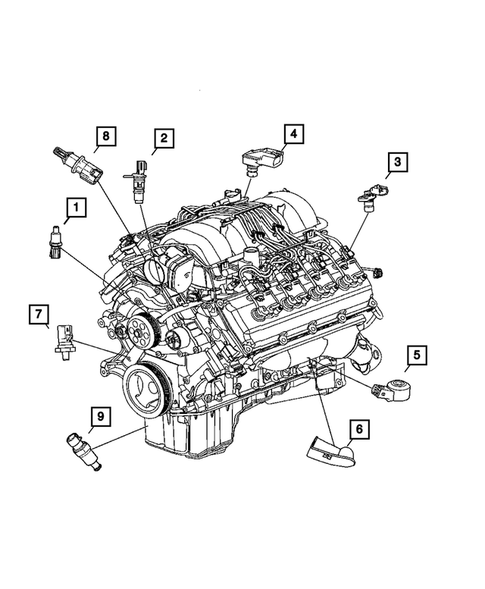 8
2
4
3
1
7
5
9
6