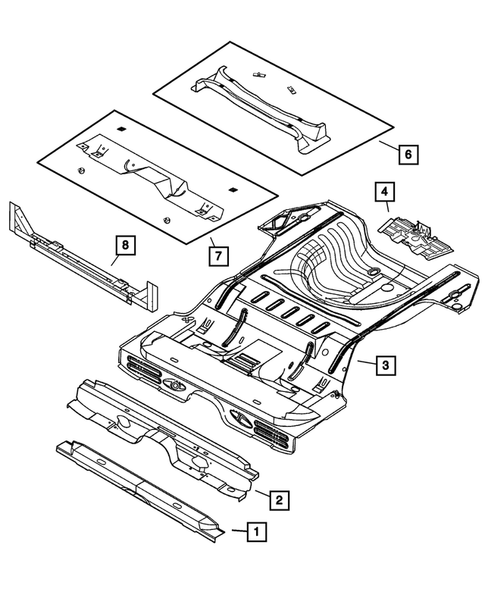 6
4
8
7
3
2
1