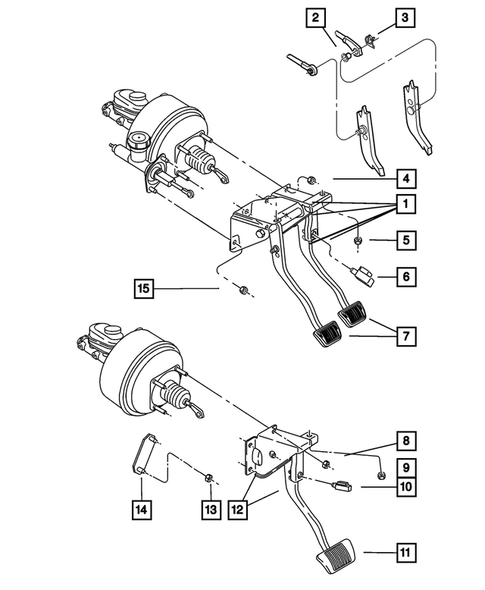 2
3
4
1
5
6
15
7
8
9
10
14
13
12
11