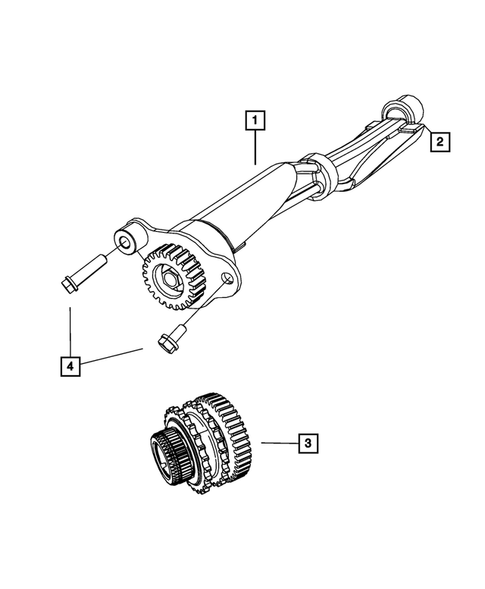 1
2
4
3