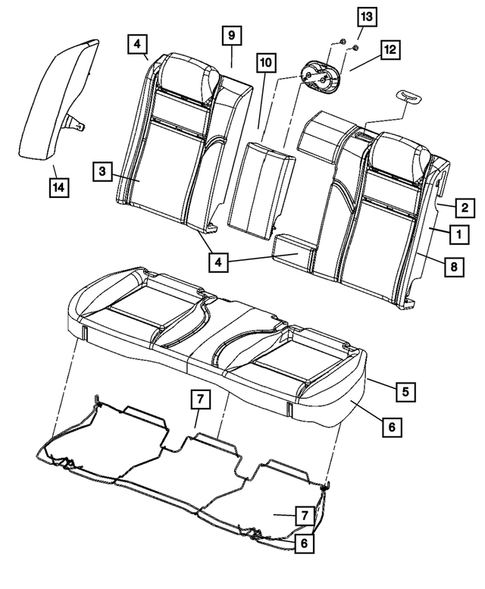 13
4
9
12
10
14
3
2
1
4
8
5
7
6
7
6