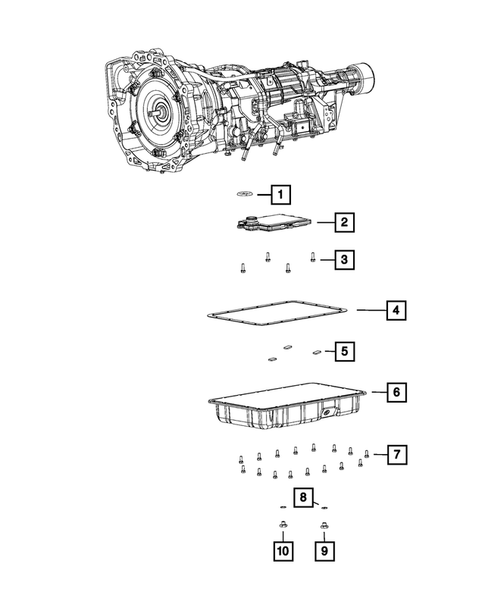 1
2
3
4
5
6
7
8
10
9