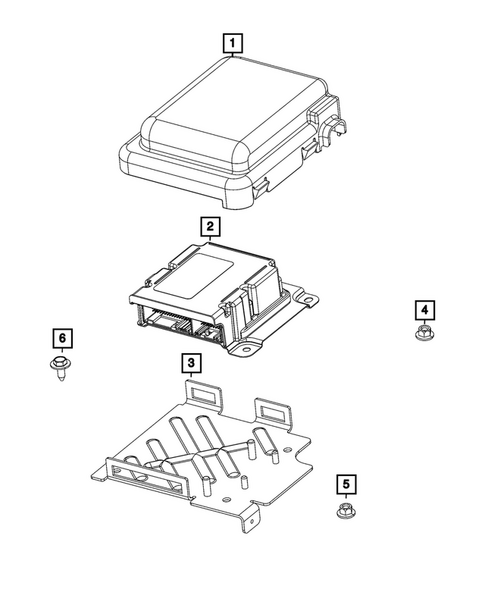 1
2
4
6
3
5