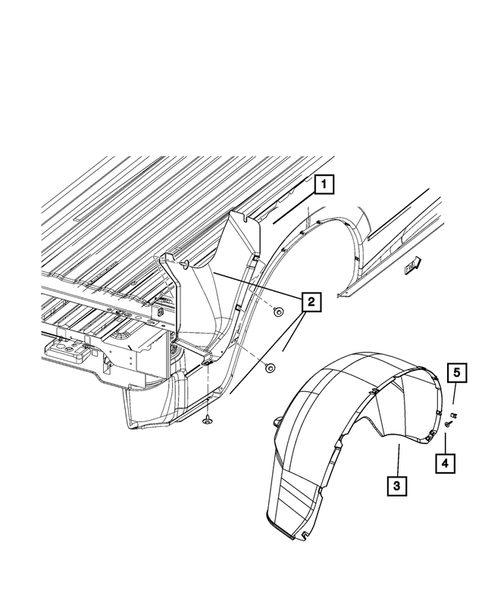 1
2
5
4
3