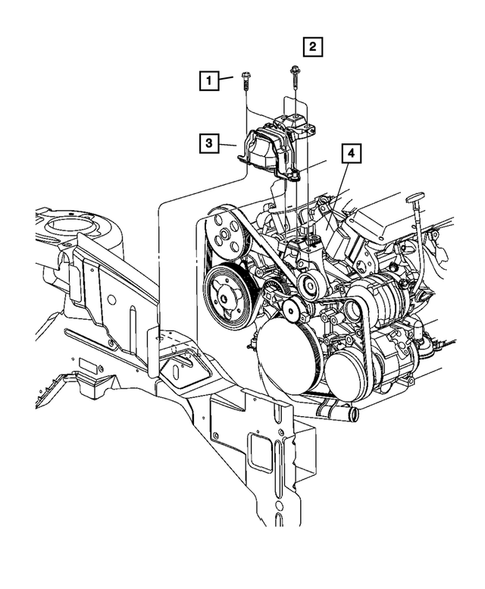 2
1
3
4