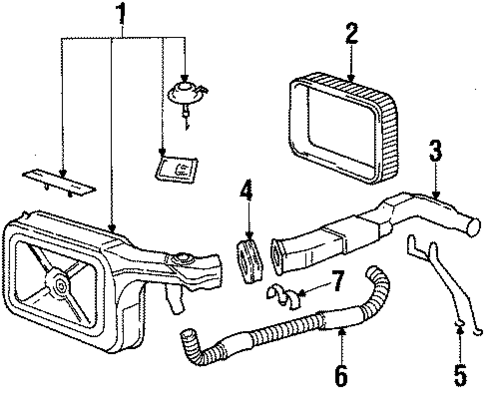 1
2
3
4
7
6
5