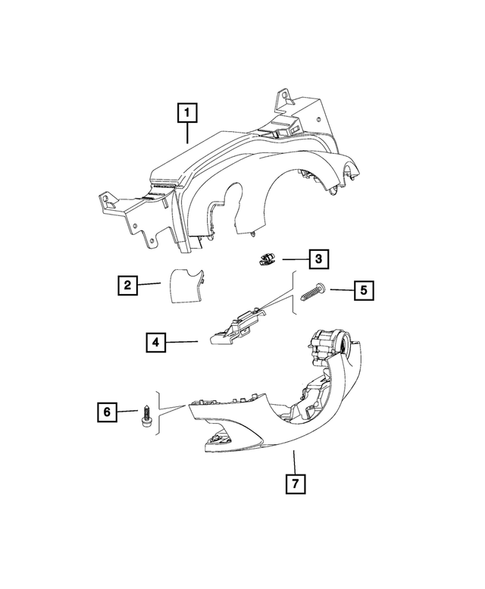 1
3
2
5
4
6
7