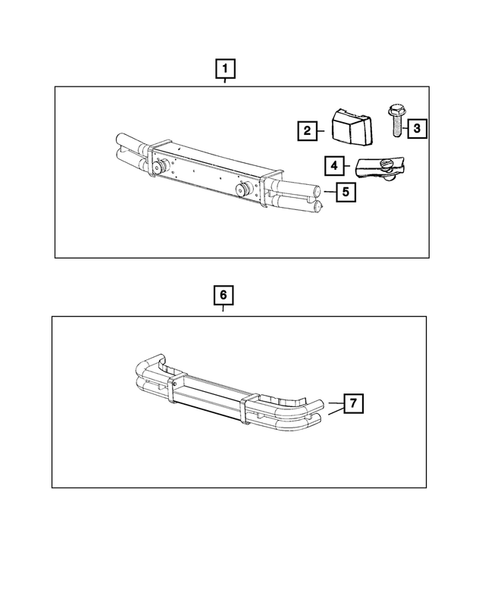 1

2

3

4

5

6

7