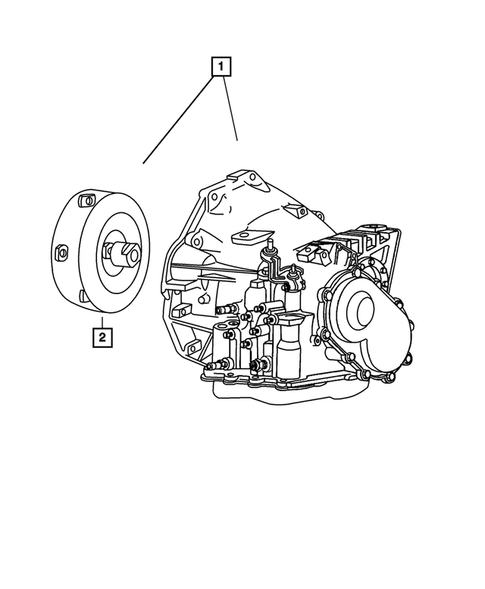 1

2