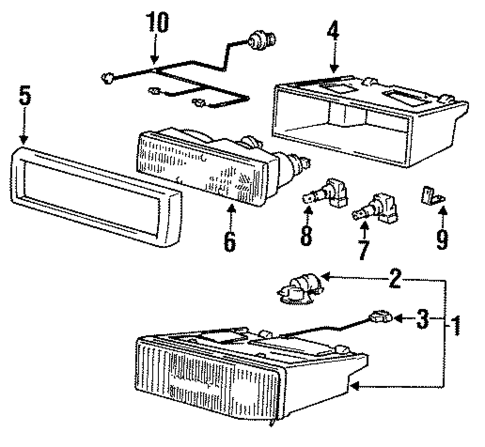 10
4
5
6
8
7
9
2
3
1