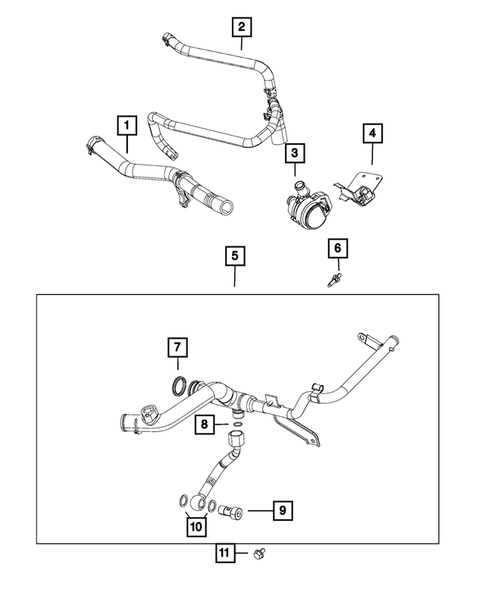 2
1
4
3
5
6
7
8
9
10
11