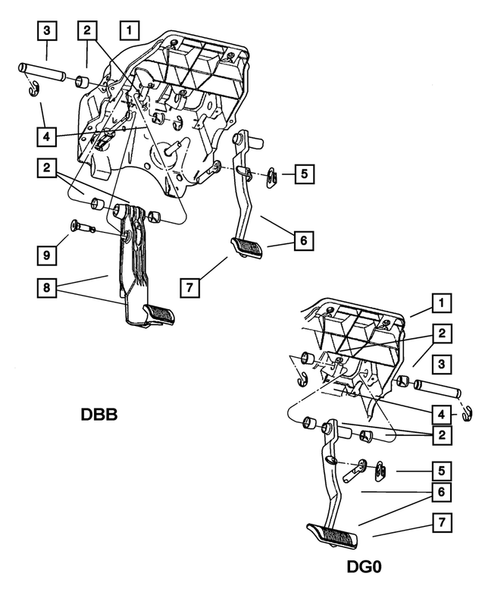 3
2
1
4
2
5
6
9
7
8
DBB
1
2
3
4
2
5
6
7
DG0