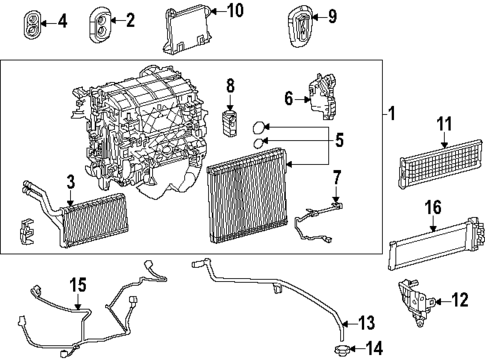 4
2
10
9
8
6
1
5
11
3
7
16
15
12
13
14