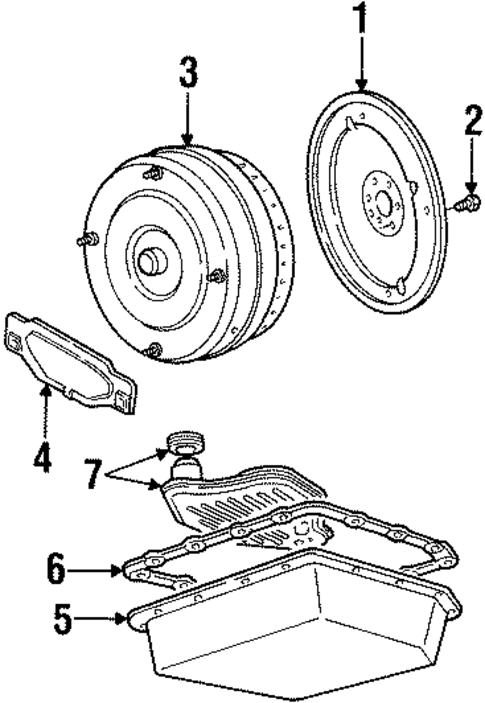 1
2
3
4
7
6
5