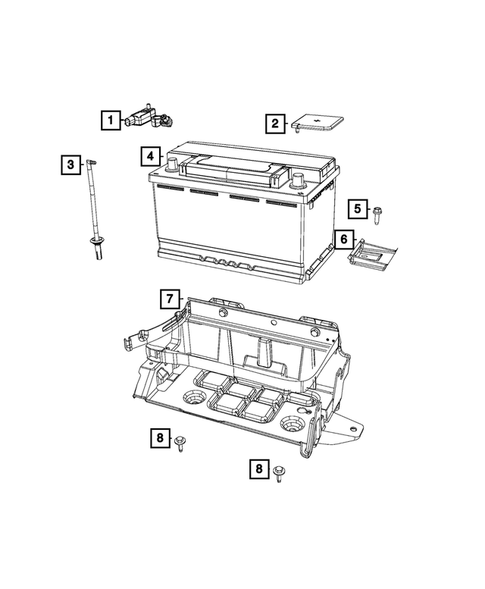 1
2
3
4
5
6
7
8
8